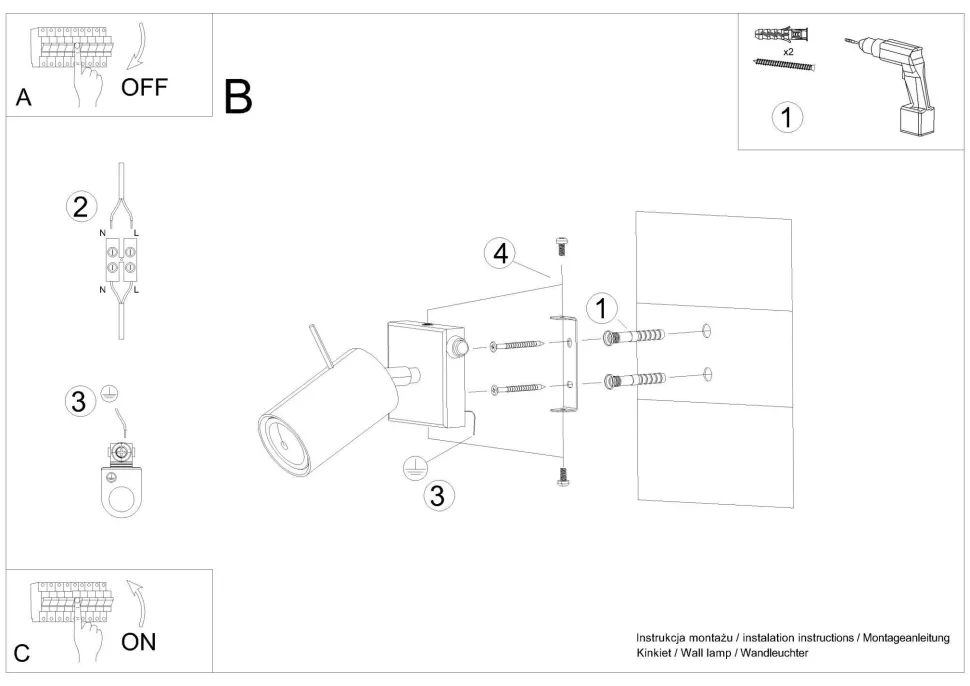 A
OFF

B

x2

1

2
N L
N L

3

4

1

3

C
ON

Instrukcja montażu / instalation instructions / Montageanleitung
Kinkiet / Wall lamp / Wandleuchter