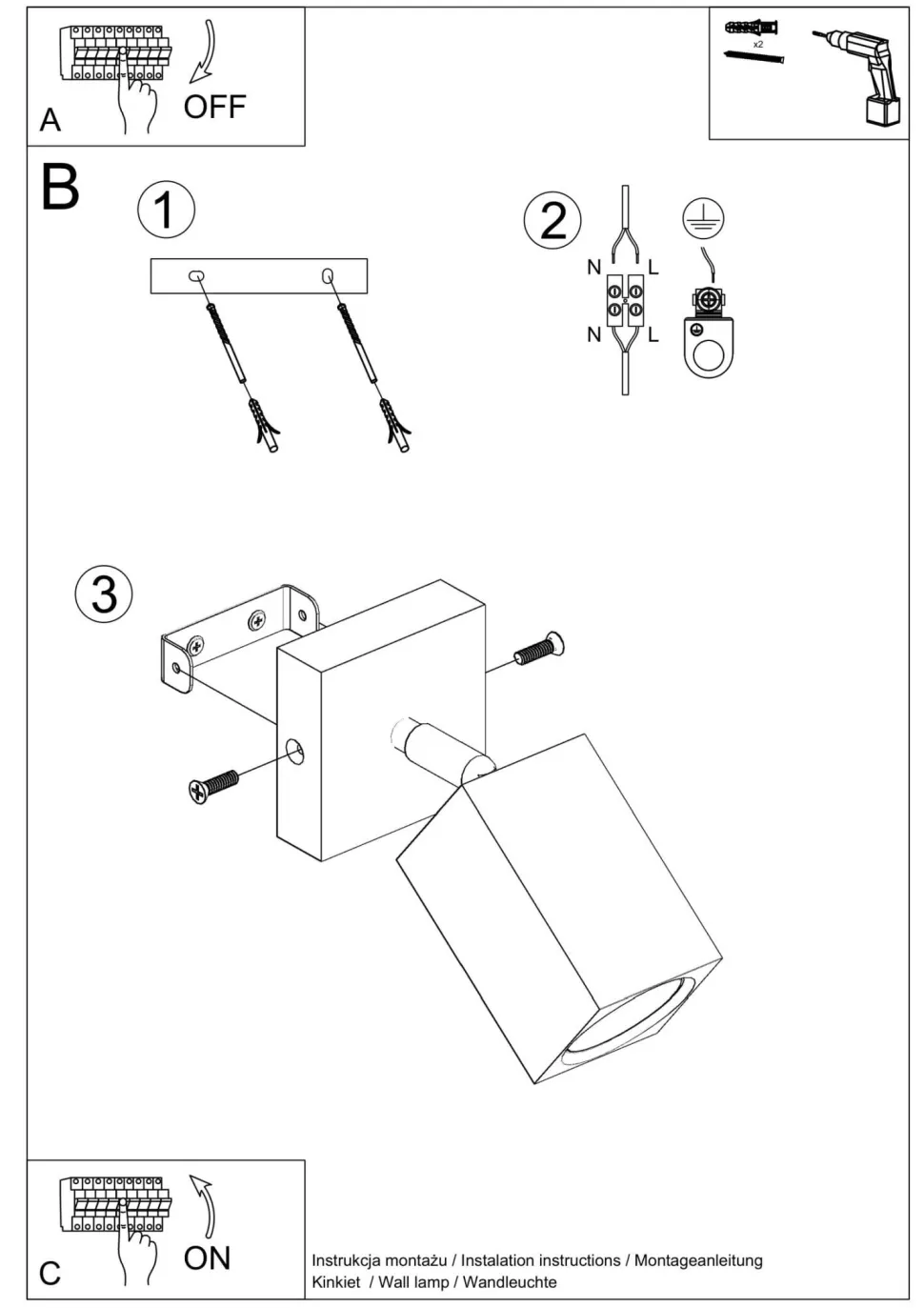 A

OFF

x2

B

1

2

N

L

N

L

3

C

ON

Instrukcja montażu / Instalation instructions / Montageanleitung
Kinkiet / Wall lamp / Wandleuchte