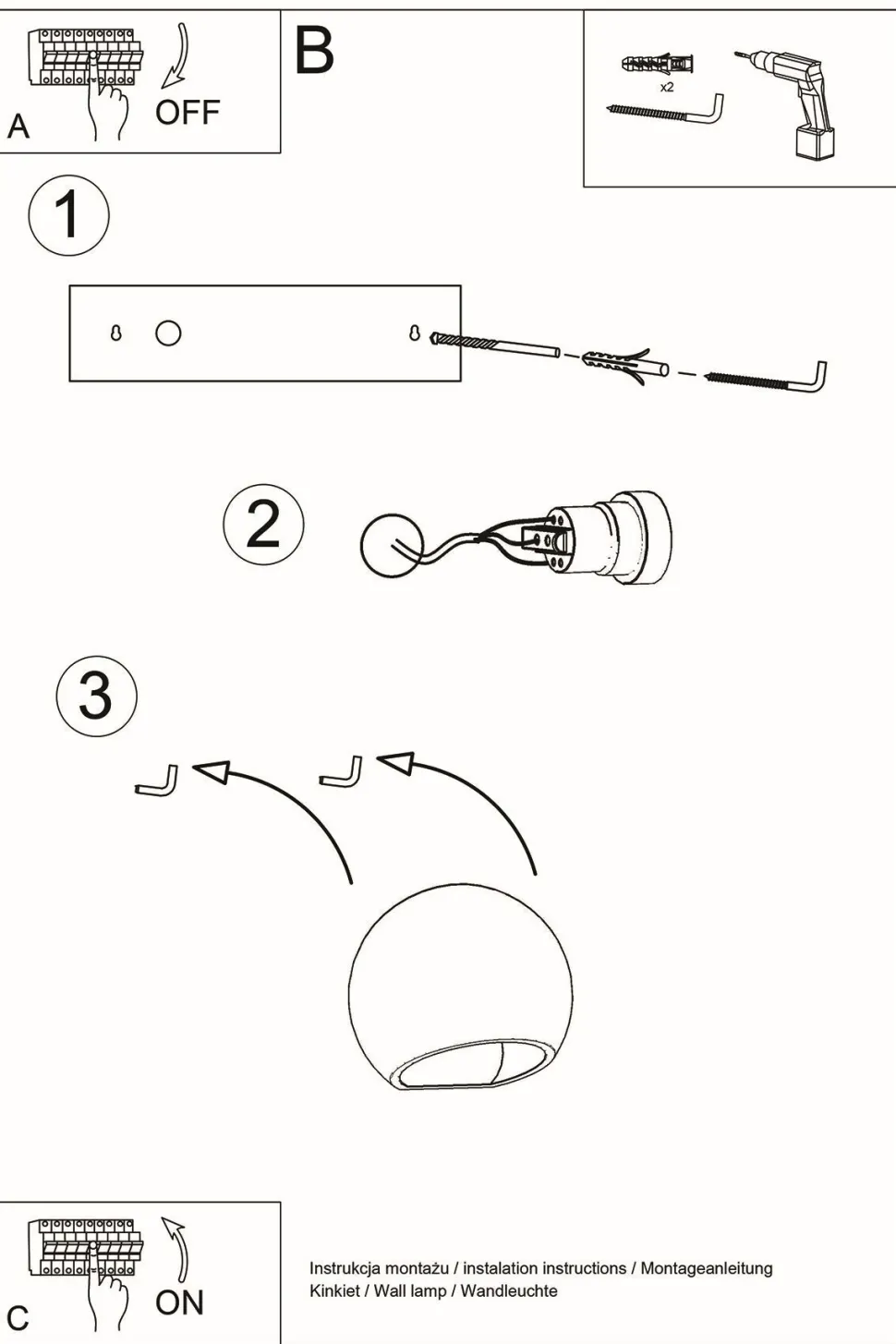 A
OFF

B

x2

1

2

3

C
ON

Instrukcja montażu / instalation instructions / Montageanleitung
Kinkiet / Wall lamp / Wandleuchte