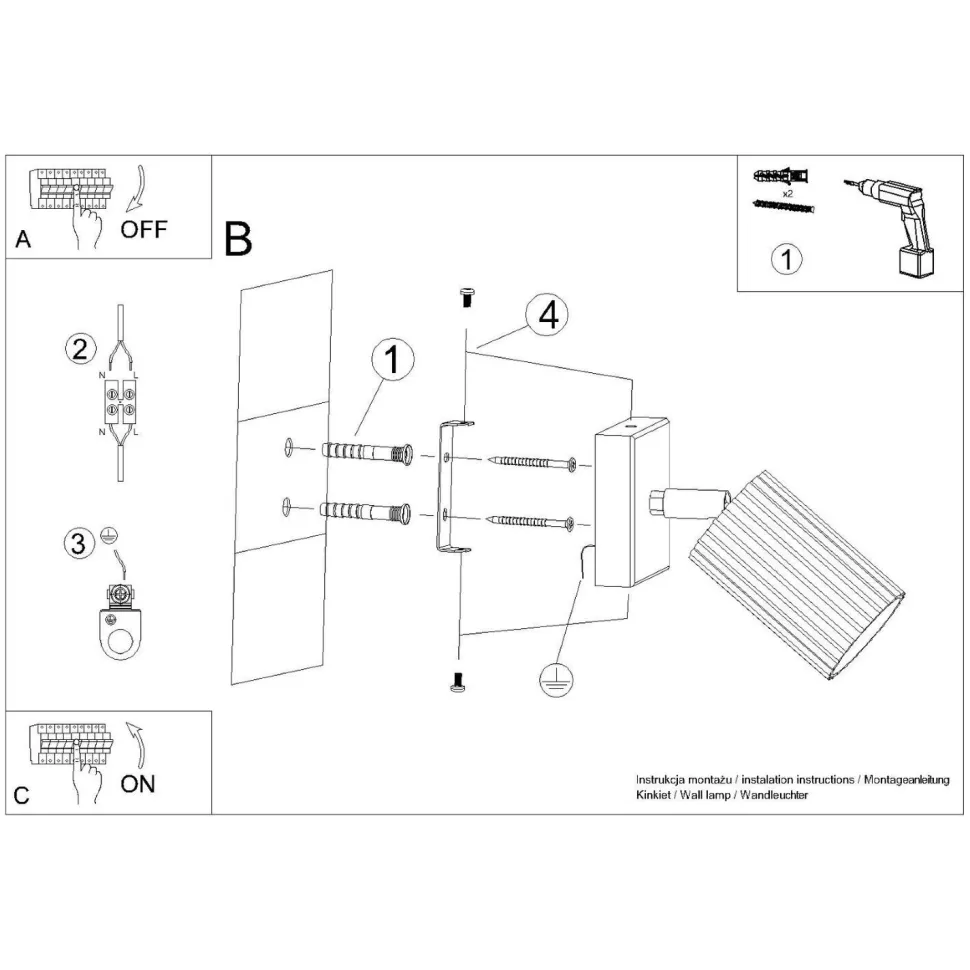 A
OFF

B

x2
1

2
N L
N L

3

1

4

C
ON

Instrukcja montażu / instalation instructions / Montageanleitung
Kinkiet / Wall lamp / Wandleuchter