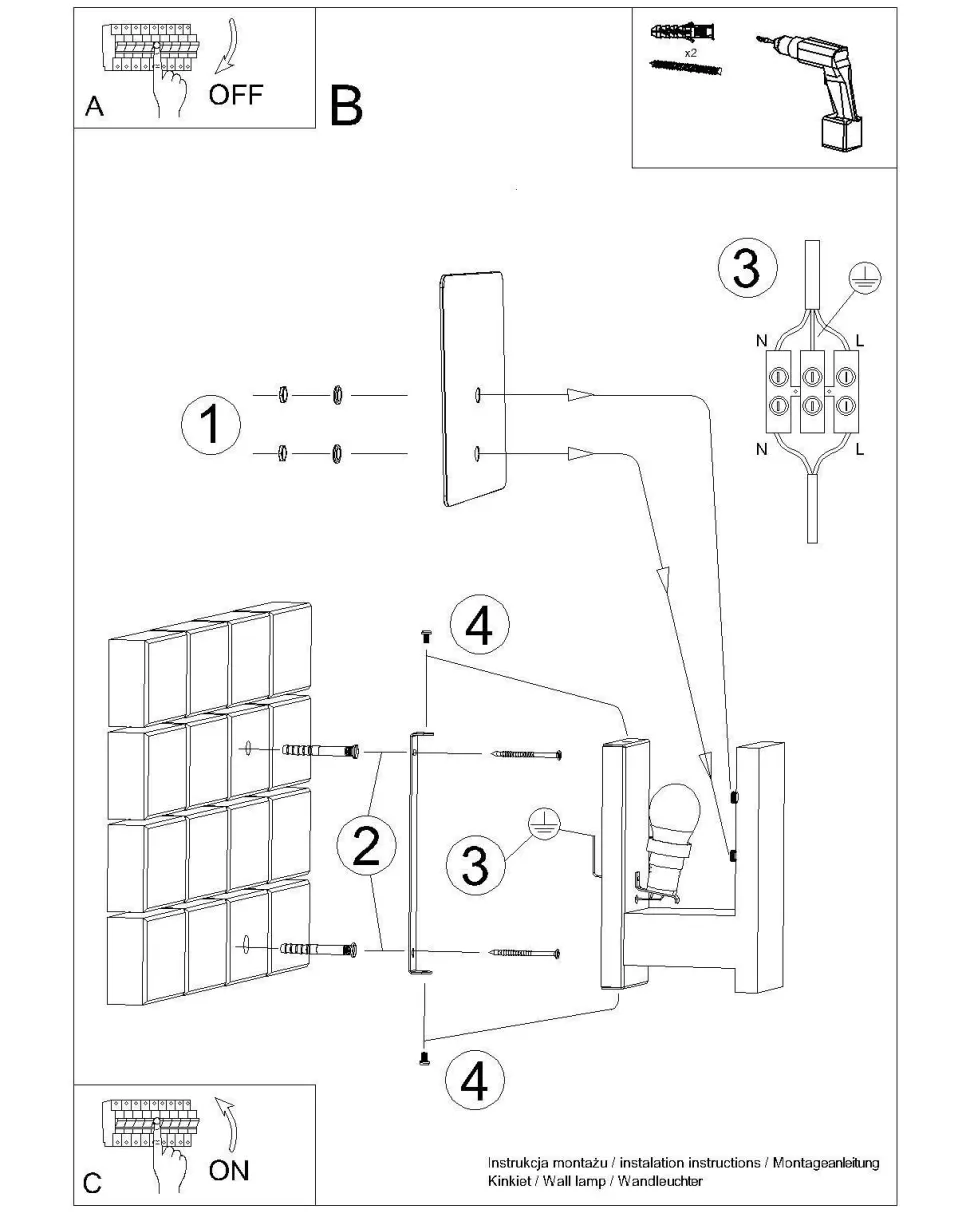 A OFF

B

x2

3

N L

N L

1

4

2

3

4

C ON

Instrukcja montażu / instalation instructions / Montageanleitung
Kinkiet / Wall lamp / Wandleuchter