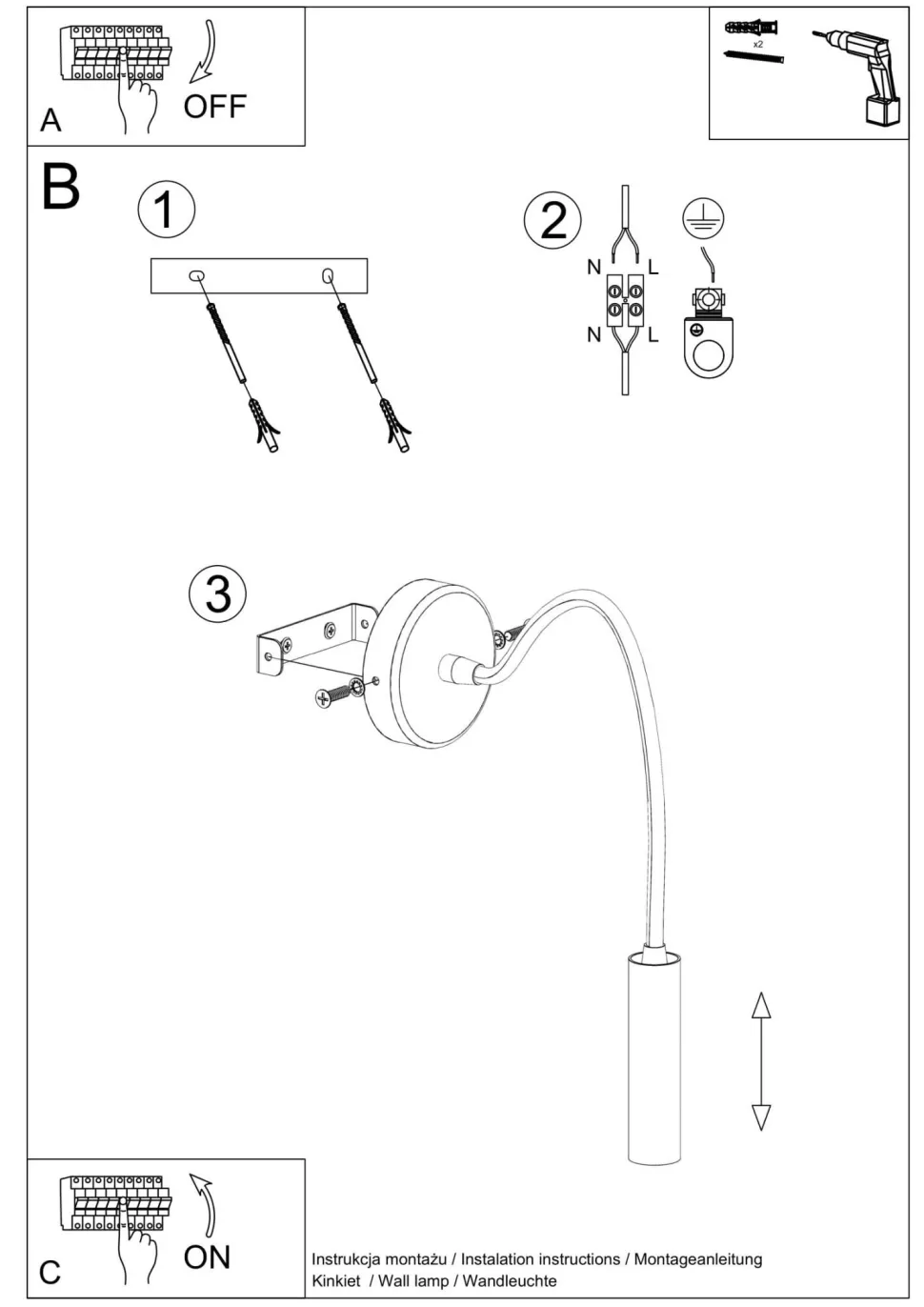 A
OFF

x2

B
1

2
N
L
N
L

3

C
ON

Instrukcja montażu / Instalation instructions / Montageanleitung
Kinkiet / Wall lamp / Wandleuchte