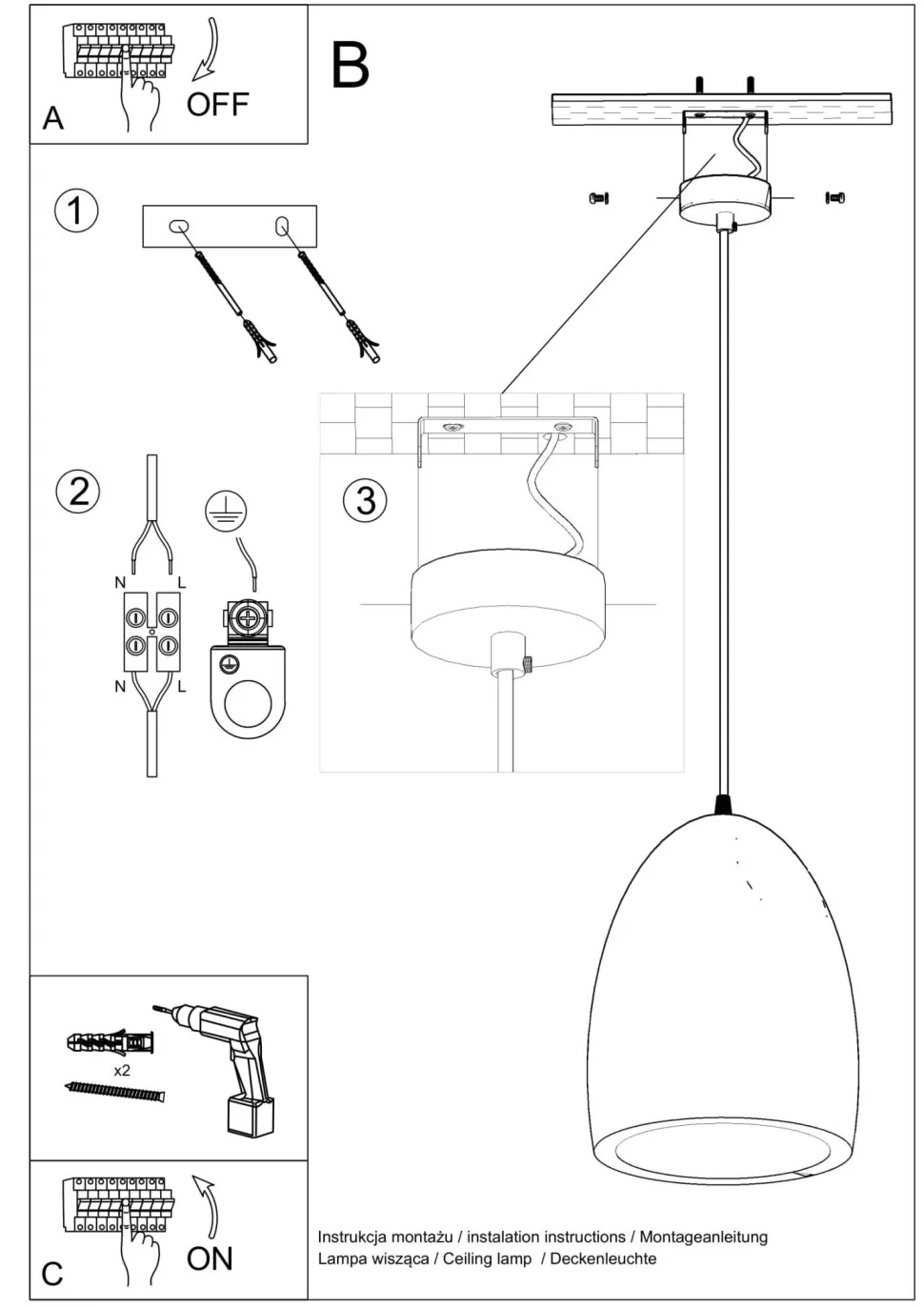 A
OFF

B

1

2

N L
N L

3

x2

C
ON

Instrukcja montażu / instalation instructions / Montageanleitung
Lampa wisząca / Ceiling lamp / Deckenleuchte