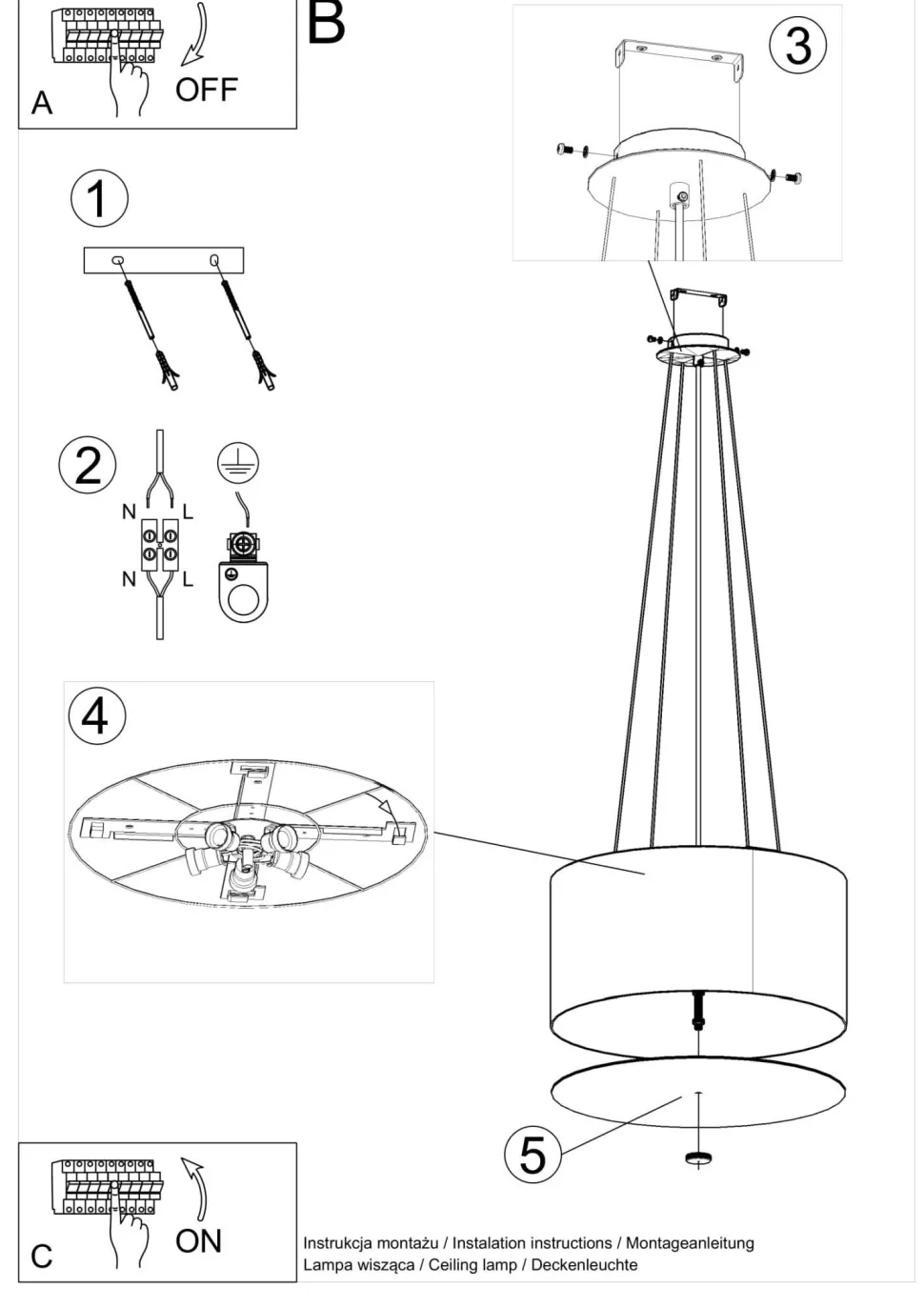 A
OFF
B
3
1
2
N L
N L
4
5
C
ON
Instrukcja montażu / Instalation instructions / Montageanleitung
Lampa wisząca / Ceiling lamp / Deckenleuchte