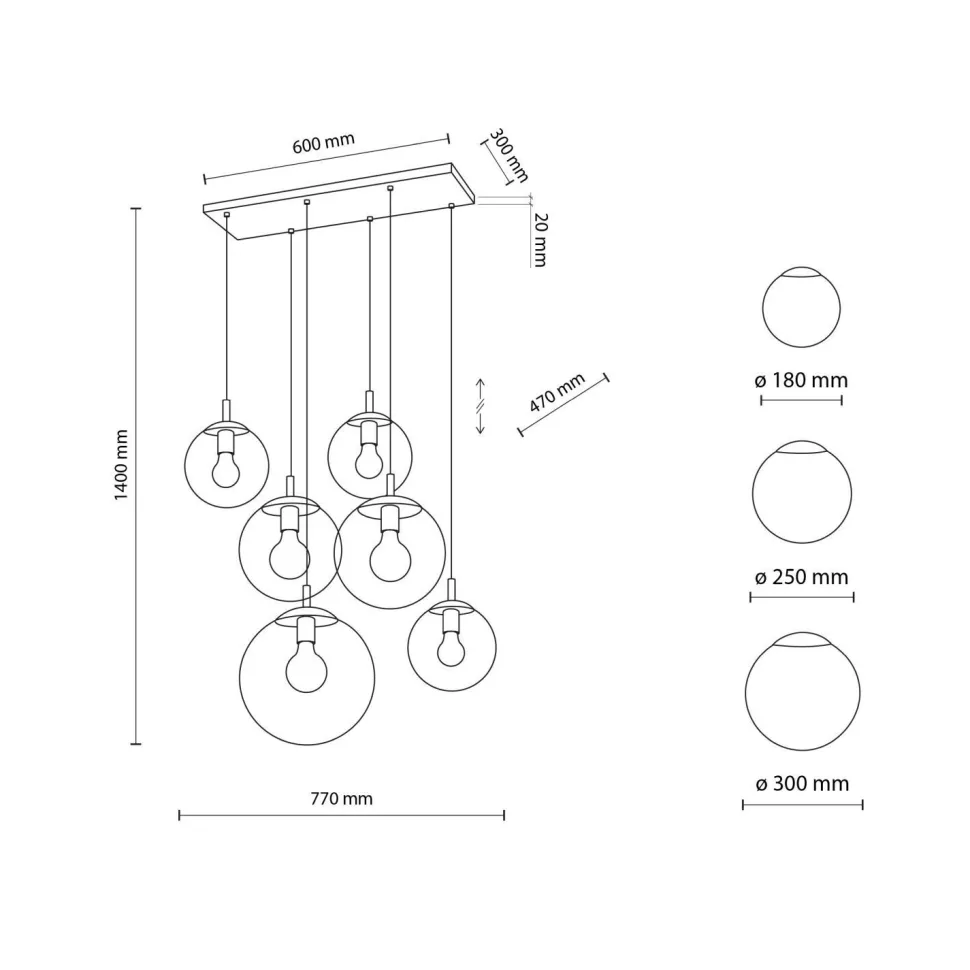 600 mm
300 mm
20 mm
1400 mm
470 mm
770 mm
ø 180 mm
ø 250 mm
ø 300 mm