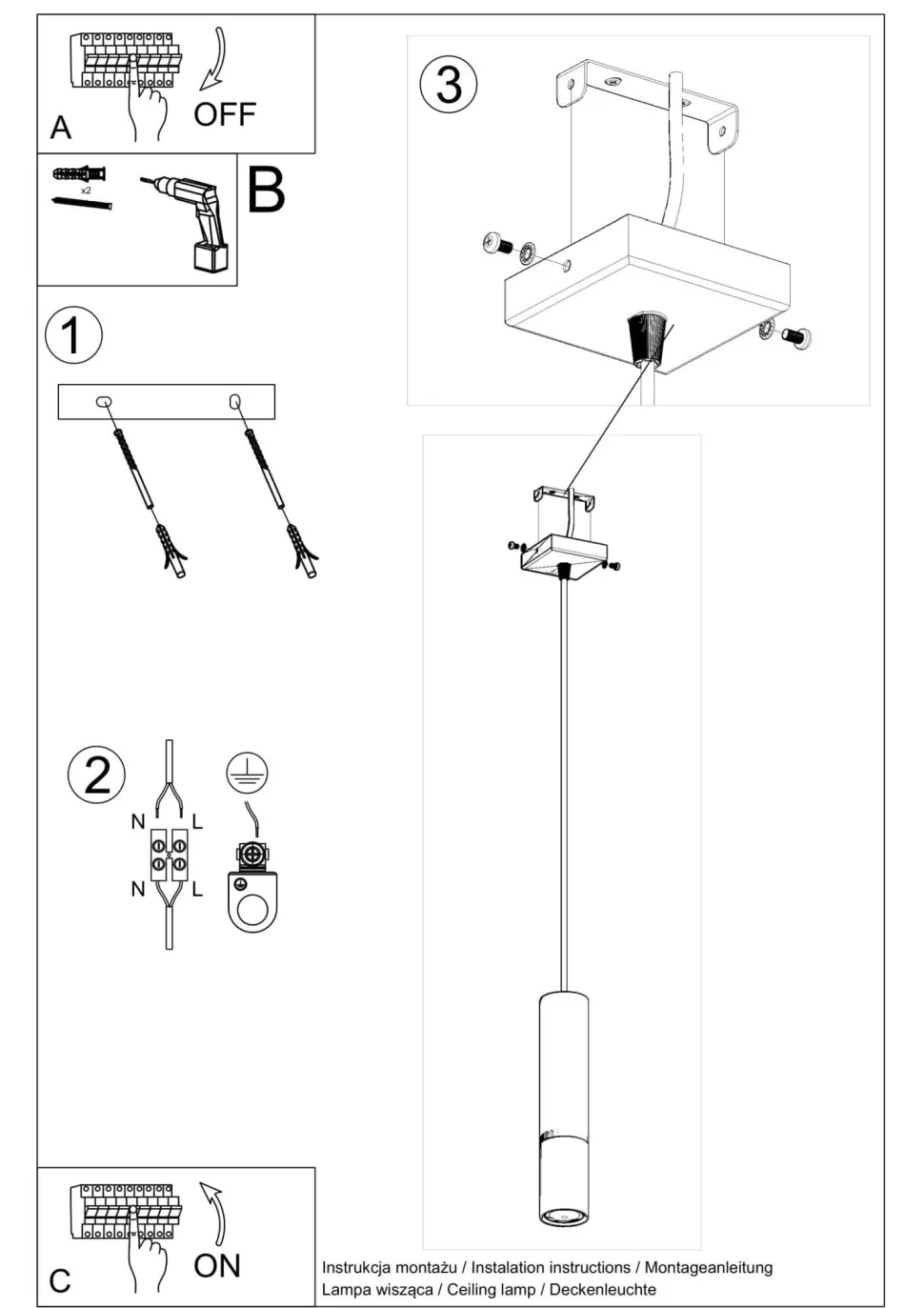 A
OFF

x2
B

1

2
N
L
N
L

3

C
ON

Instrukcja montażu / Instalation instructions / Montageanleitung
Lampa wisząca / Ceiling lamp / Deckenleuchte