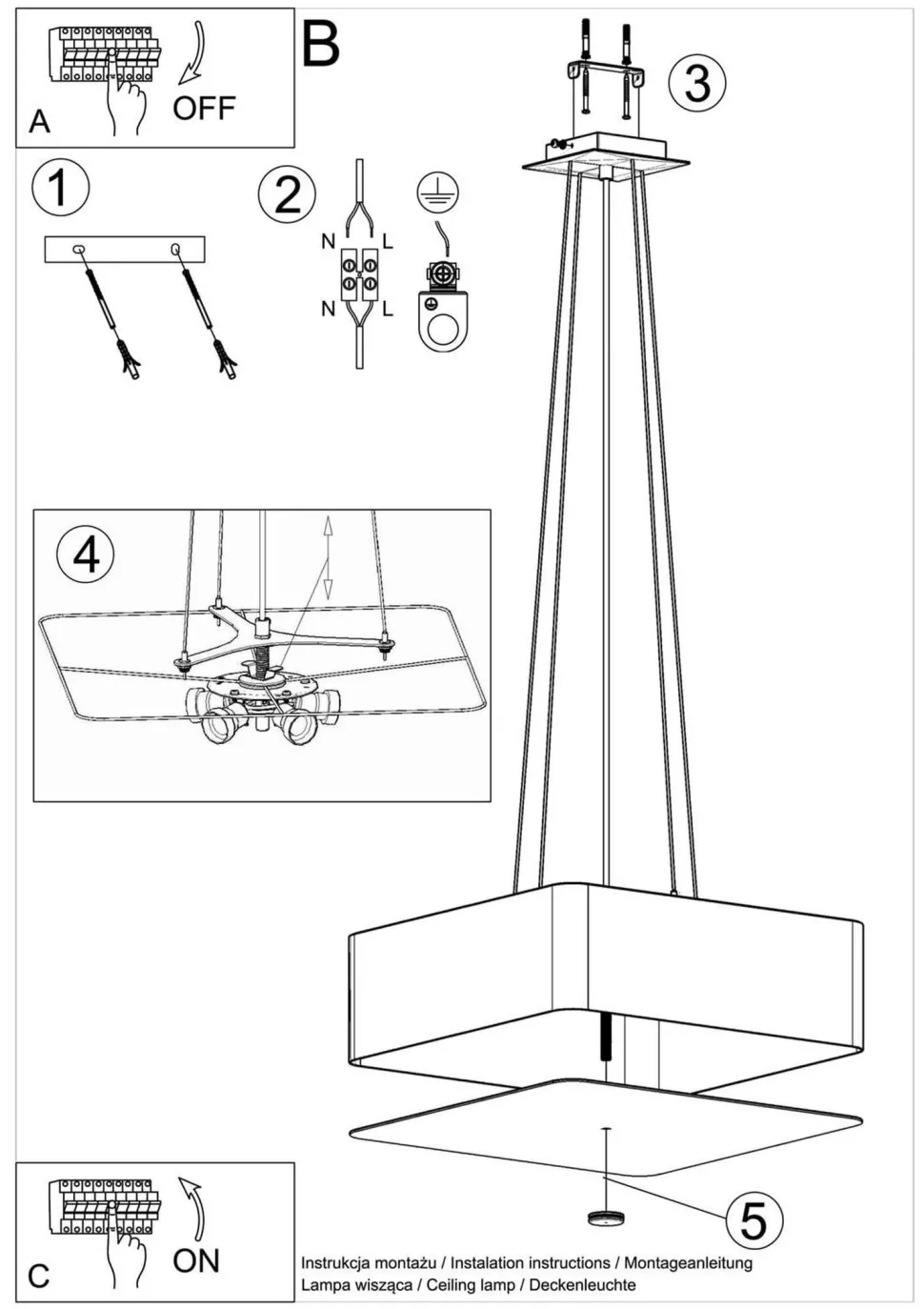 A
OFF

B

1

2

N L
N L

3

4

5

C
ON

Instrukcja montażu / Instalation instructions / Montageanleitung
Lampa wisząca / Ceiling lamp / Deckenleuchte