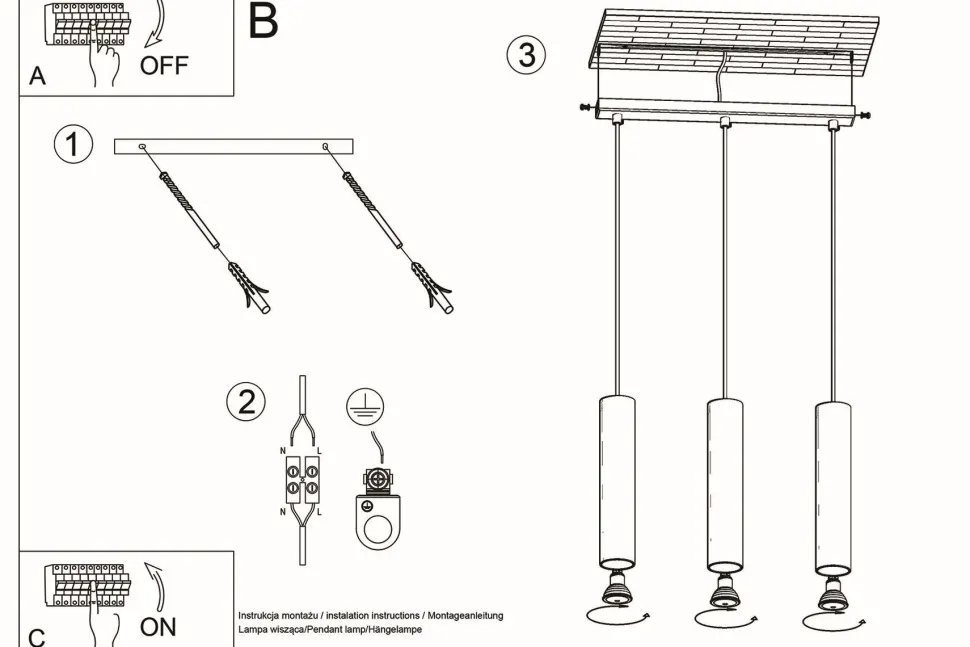 A
OFF
B
1
2
N L
N L
3
C
ON
Instrukcja montażu / instalation instructions / Montageanleitung
Lampa wisząca/Pendant lamp/Hängelampe