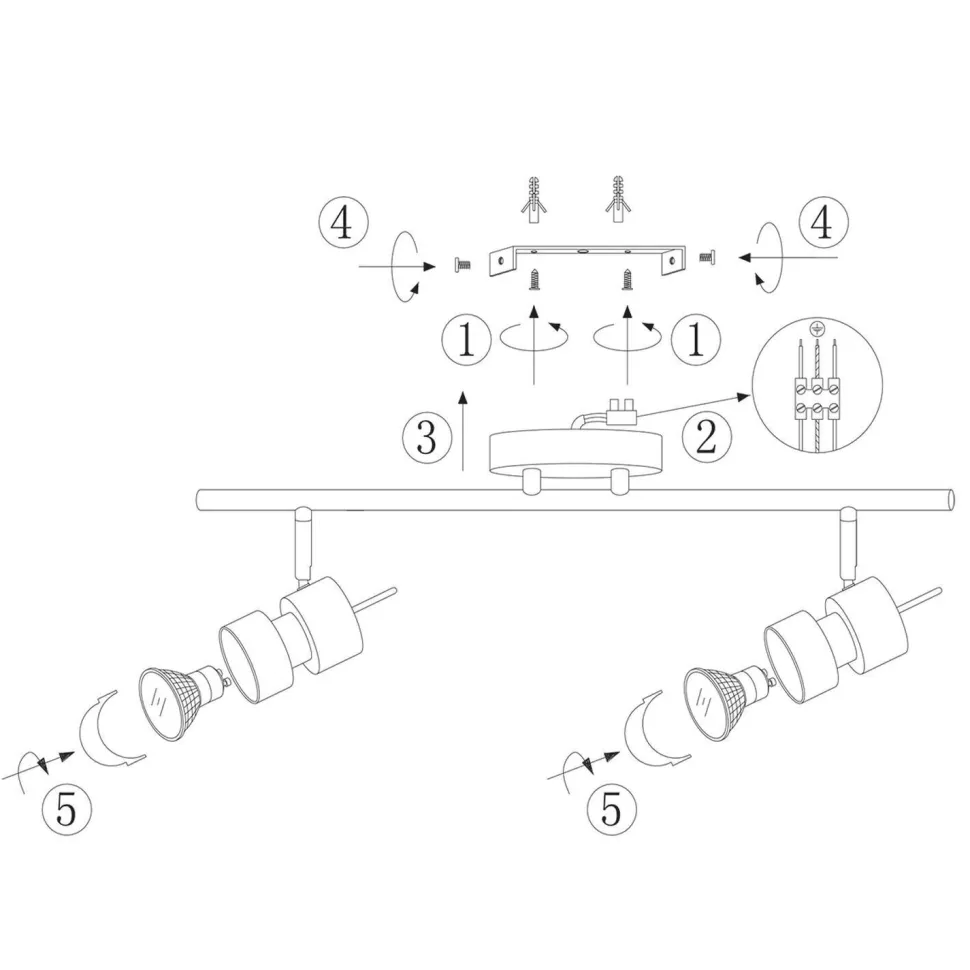 4
4
1
1
3
2
5
5