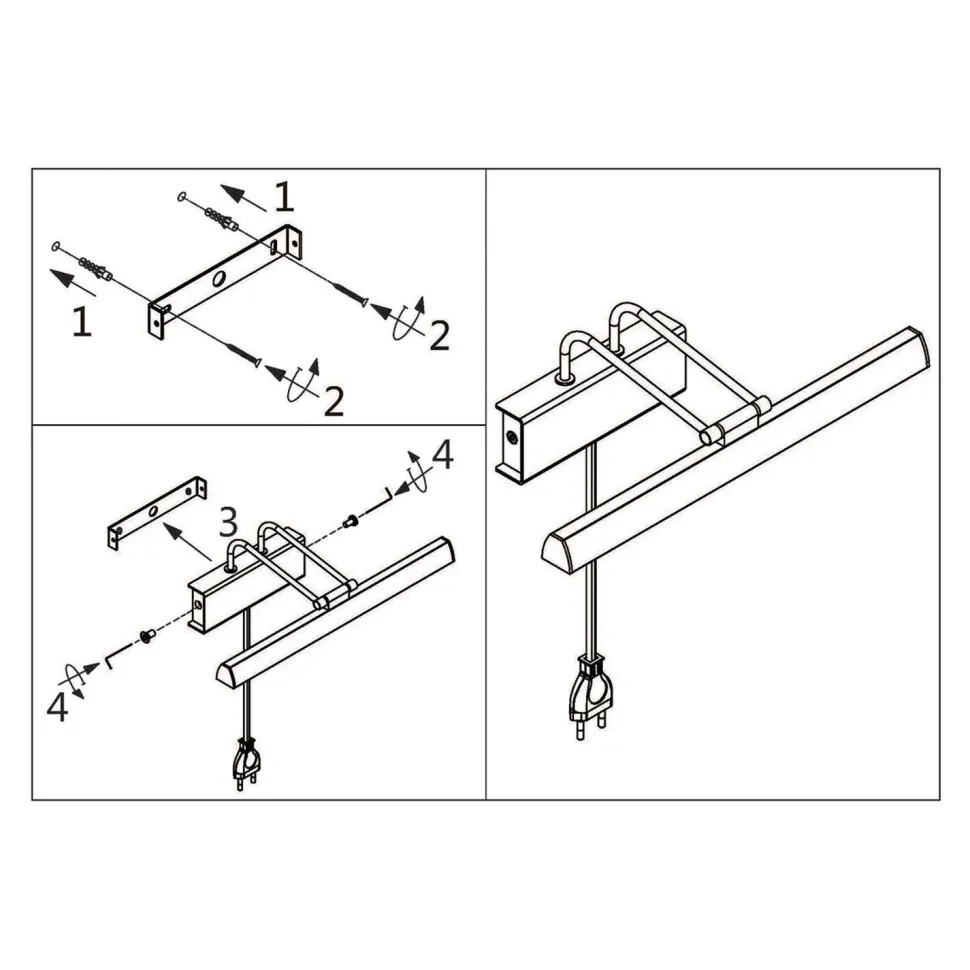 1
1
2
2
4
3
4