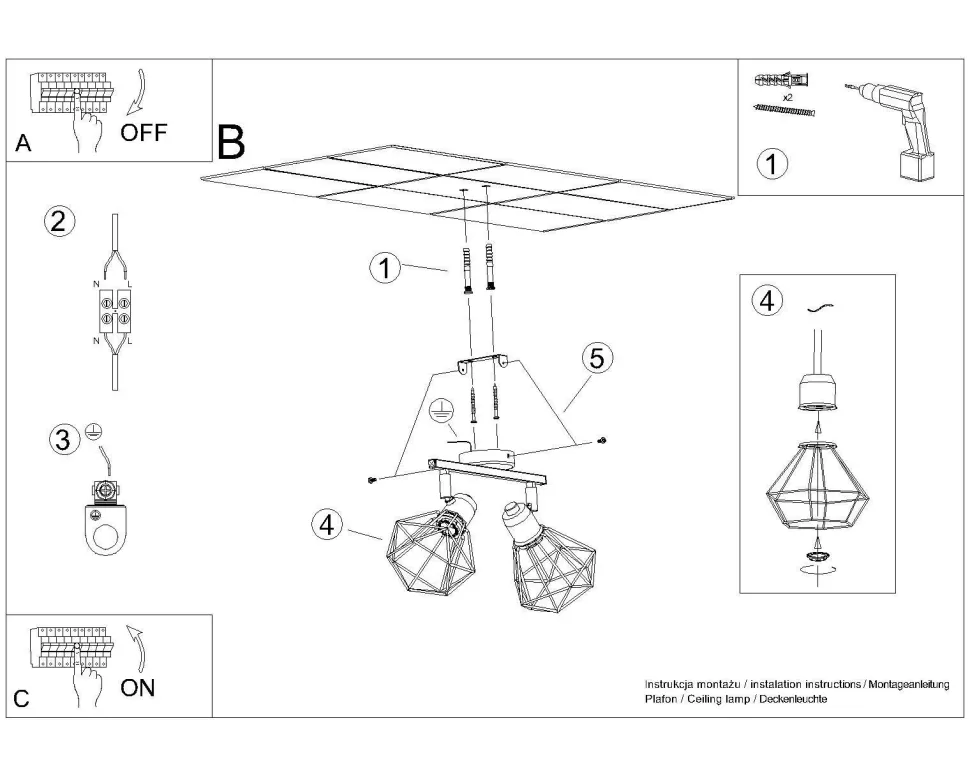 A
OFF

B

x2

1

2

N L
N L

3

1

5

4

4

C
ON

Instrukcja montażu / instalation instructions / Montageanleitung
Plafon / Ceiling lamp / Deckenleuchte