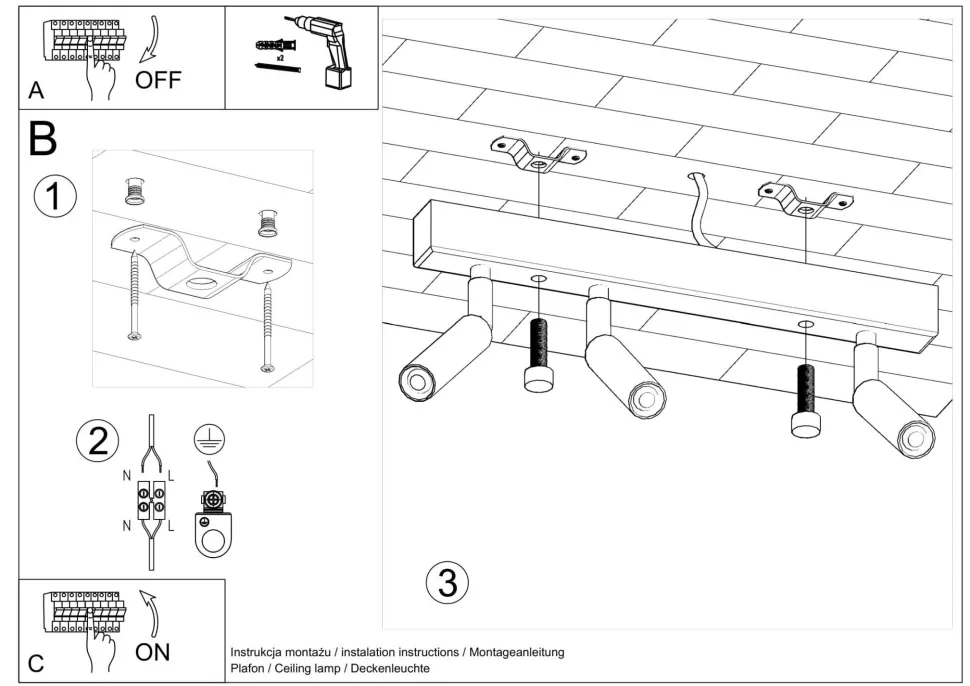 A
OFF
x2
B
1
2
N
L
N
L
3
C
ON
Instrukcja montażu / instalation instructions / Montageanleitung
Plafon / Ceiling lamp / Deckenleuchte