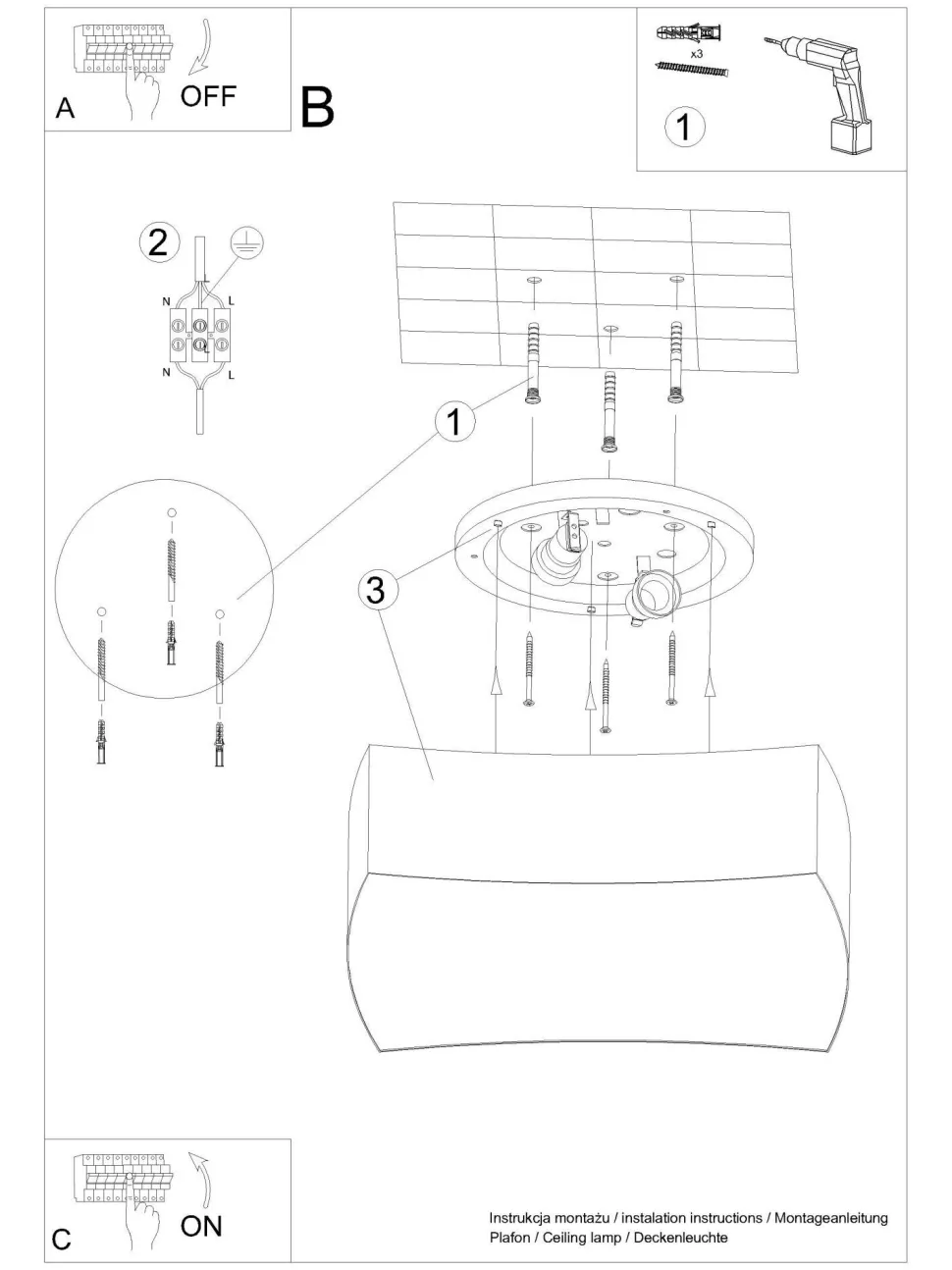 A
OFF

B

x3

1

2

N
L
N
L

1

3

C
ON

Instrukcja montażu / instalation instructions / Montageanleitung
Plafon / Ceiling lamp / Deckenleuchte