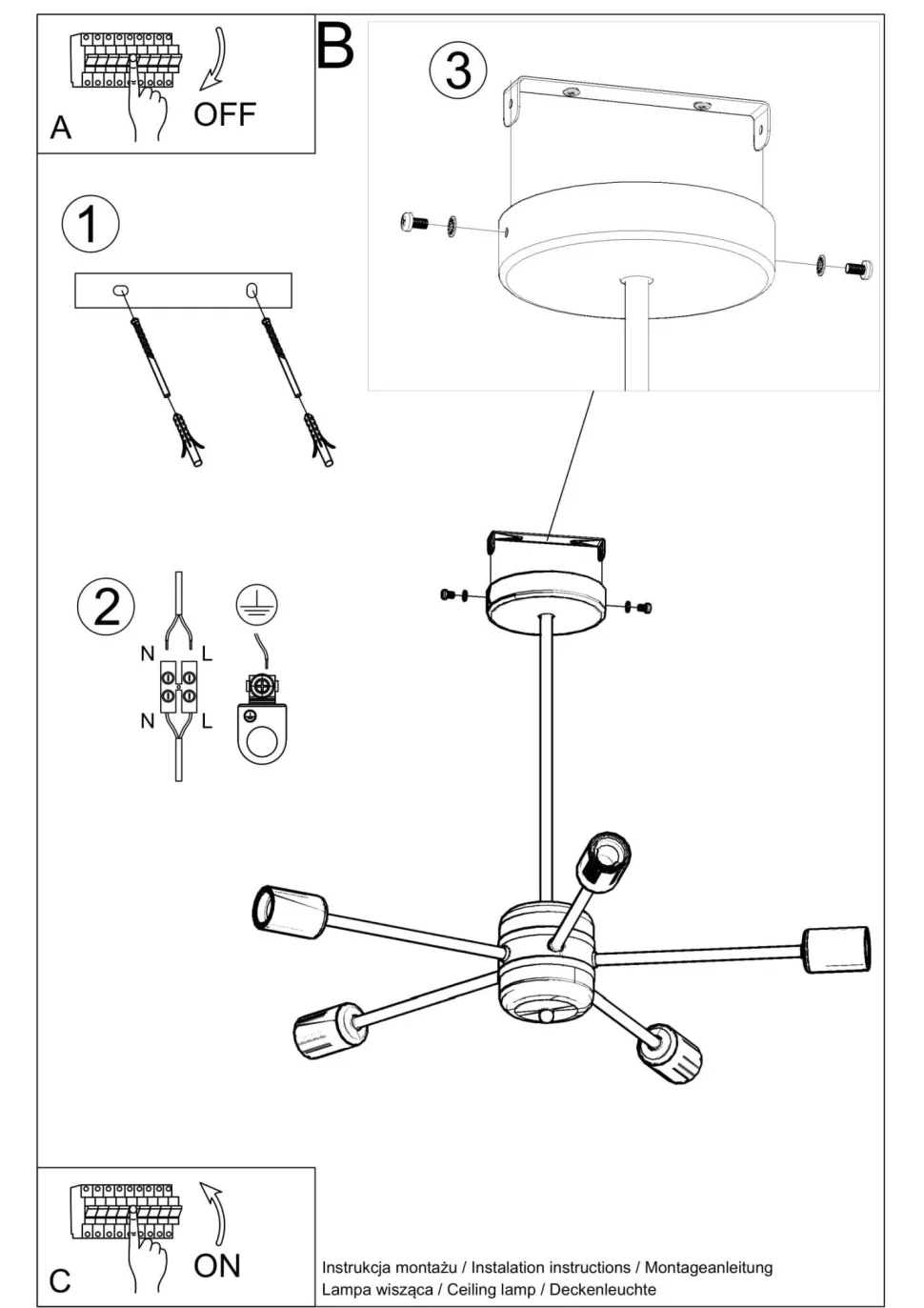 A
OFF

B

3

1

2

N
L
N
L

C
ON

Instrukcja montażu / Instalation instructions / Montageanleitung
Lampa wisząca / Ceiling lamp / Deckenleuchte