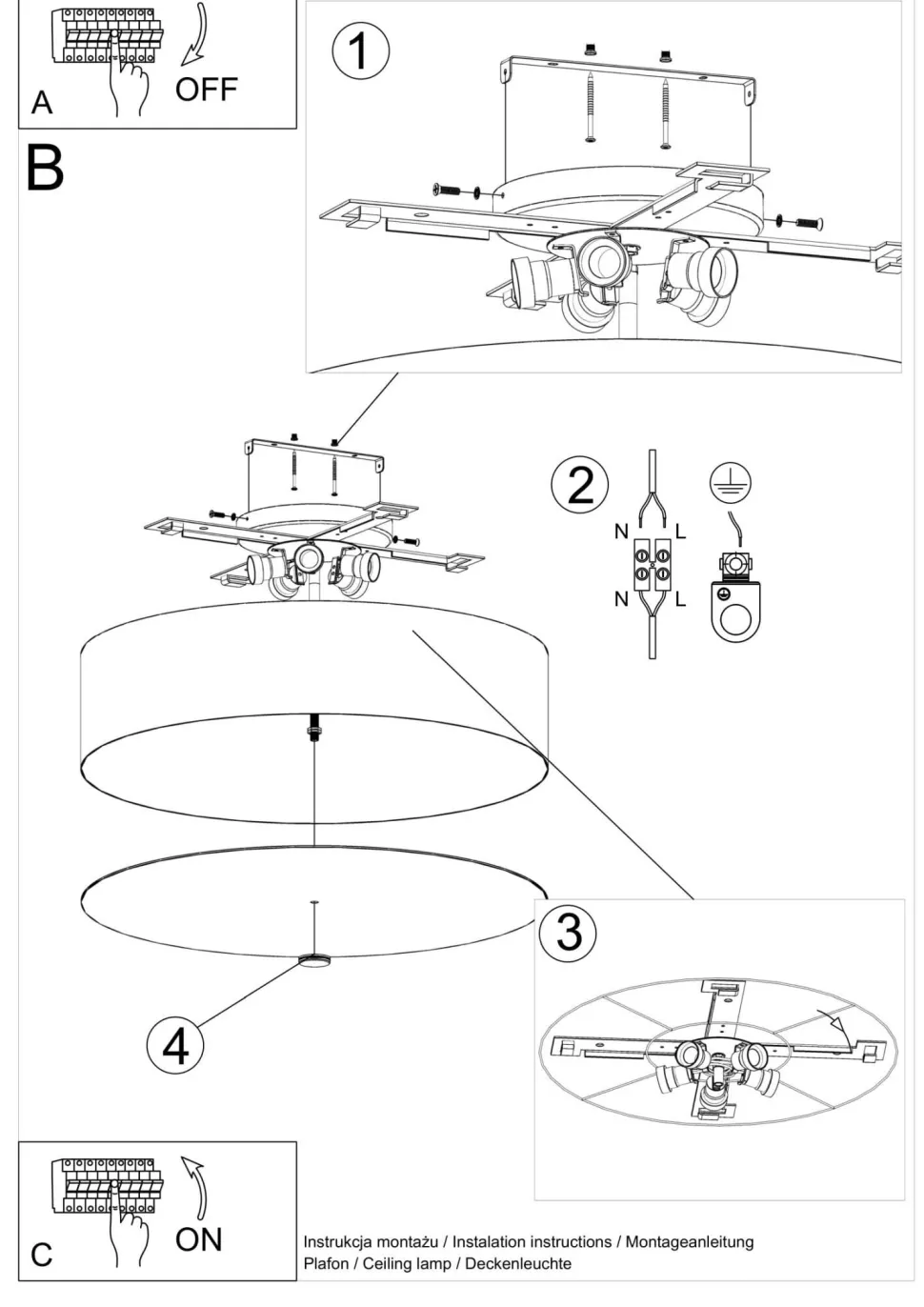 A
OFF

B

1

2
N L
N L

3

4

C
ON

Instrukcja montażu / Instalation instructions / Montageanleitung
Plafon / Ceiling lamp / Deckenleuchte