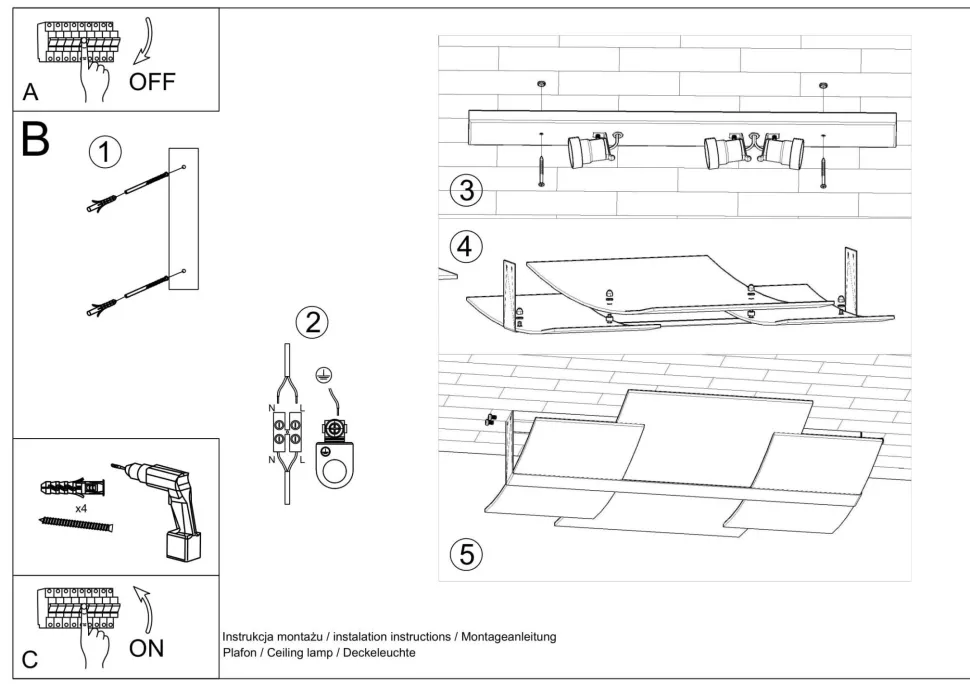 A
OFF

B
1

2
N
L
N
L

3

4

5

x4

C
ON

Instrukcja montażu / instalation instructions / Montageanleitung
Plafon / Ceiling lamp / Deckeleuchte