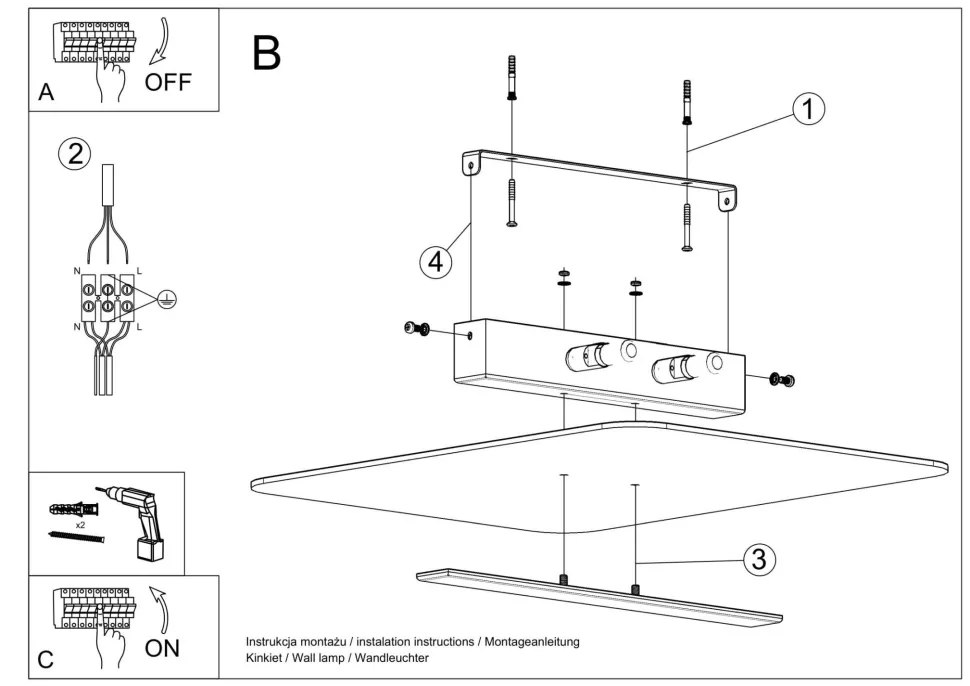 A
OFF

2

N
L
N
L

x2

C
ON

B

1

4

3

Instrukcja montażu / instalation instructions / Montageanleitung
Kinkiet / Wall lamp / Wandleuchter