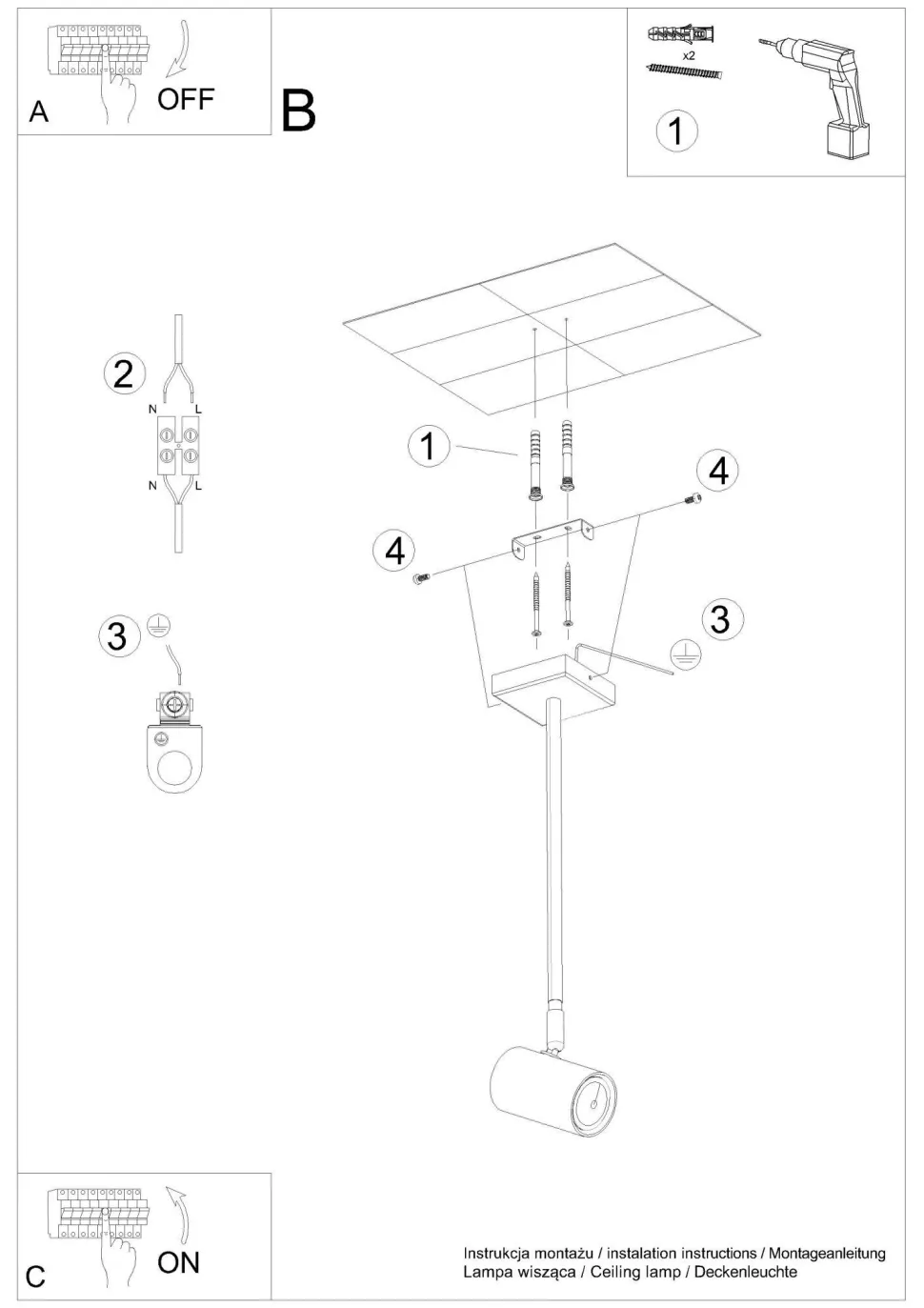 A

OFF

B

x2

1

2

N L

N L

3

1

4

4

3

C

ON

Instrukcja montażu / instalation instructions / Montageanleitung
Lampa wisząca / Ceiling lamp / Deckenleuchte