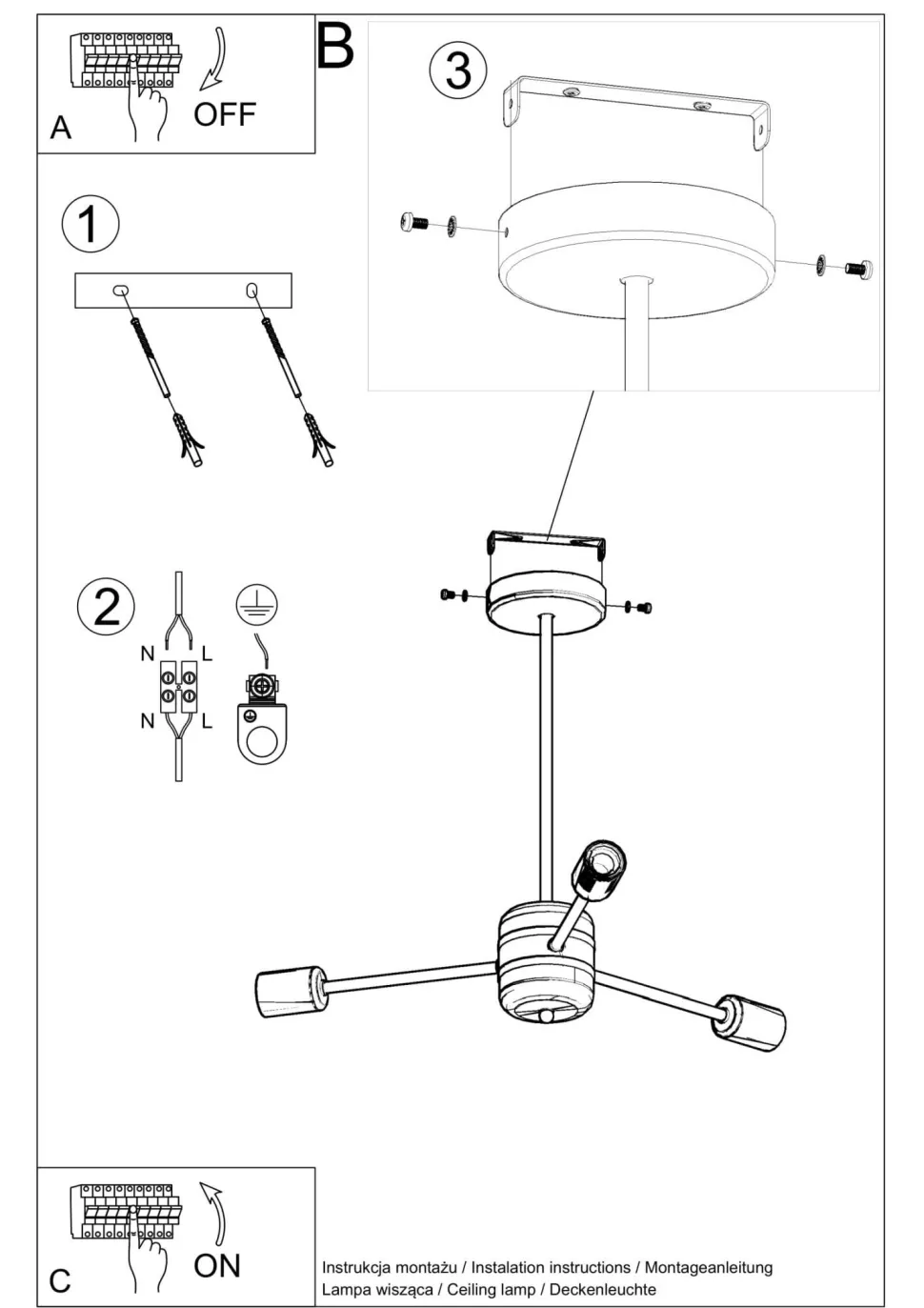 A
OFF

B

3

1

2
N L
N L

C
ON

Instrukcja montażu / Instalation instructions / Montageanleitung
Lampa wisząca / Ceiling lamp / Deckenleuchte