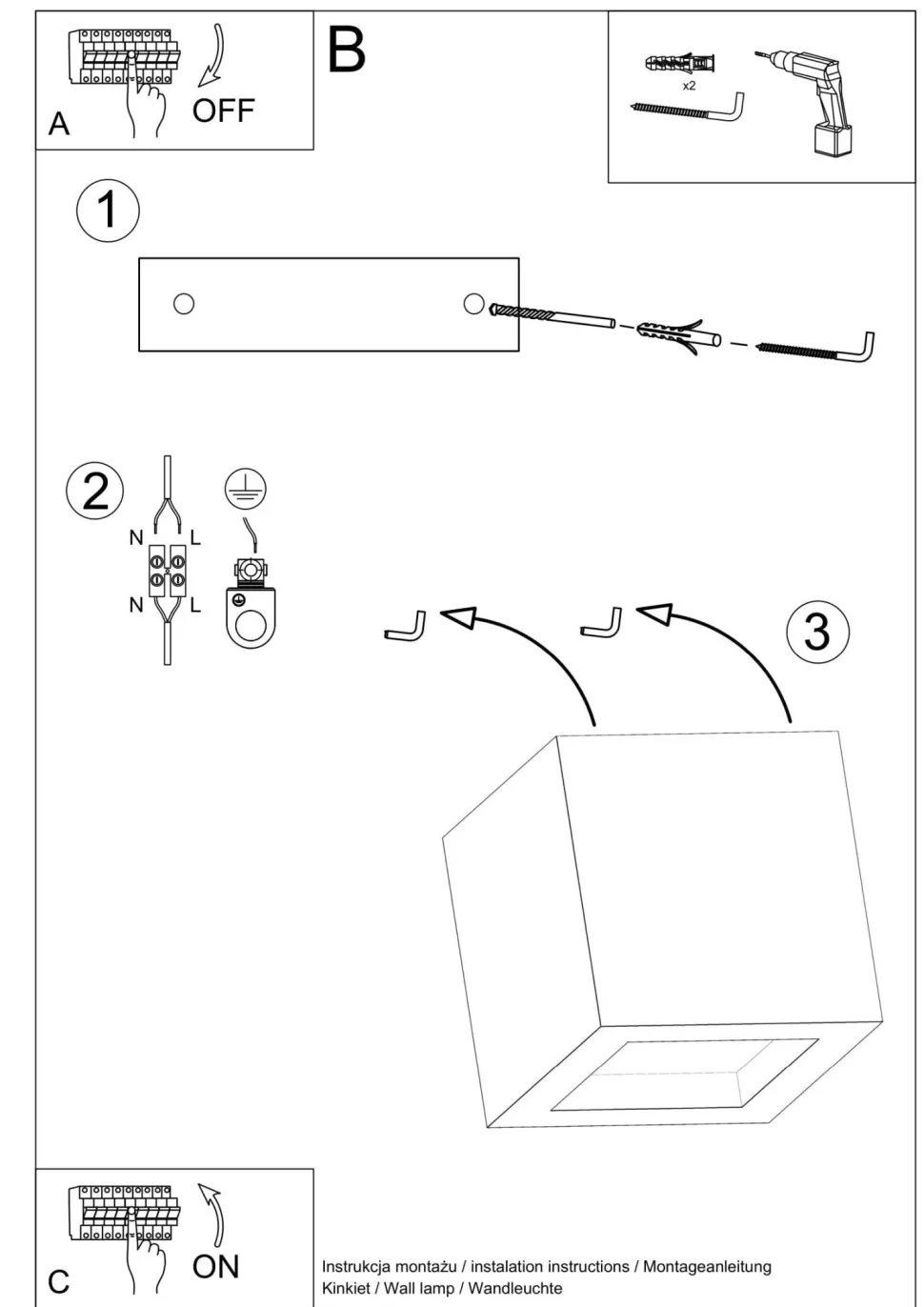 A
OFF

B

x2

1

2

N
L
N
L

3

C
ON

Instrukcja montażu / instalation instructions / Montageanleitung
Kinkiet / Wall lamp / Wandleuchte